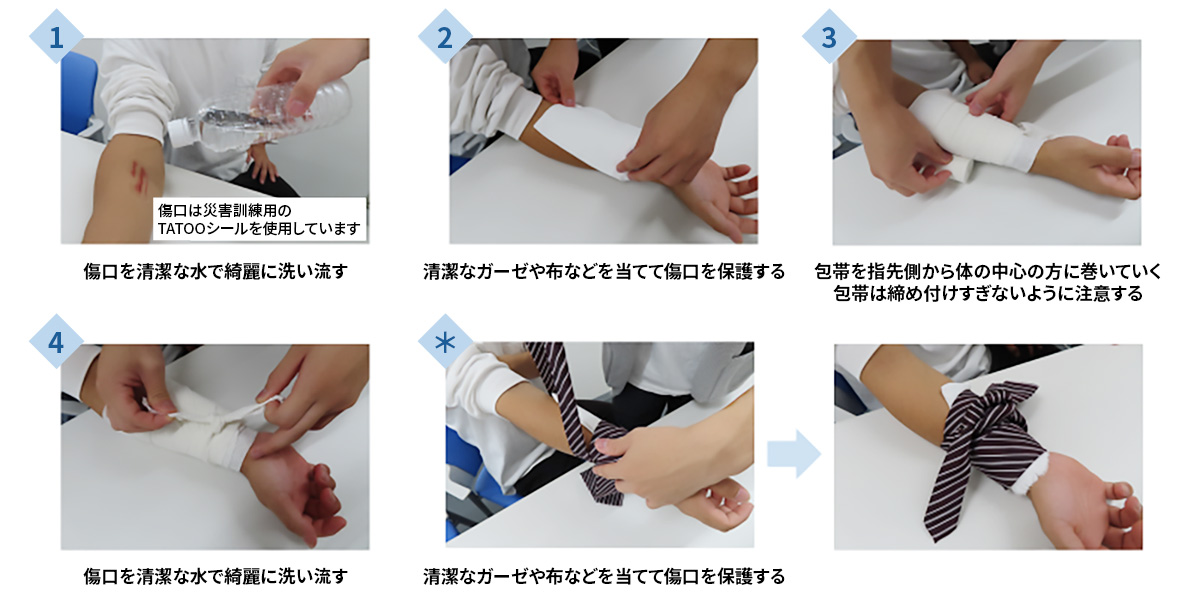 1

傷口は災害訓練用の TATOOシールを使用しています

傷口を清潔な水で綺麗に洗い流す

2

清潔なガーゼや布などを当てて傷口を保護する

3

包帯を指先側から体の中心の方に巻いていく
包帯は締め付けすぎないように注意する

4

傷口を清潔な水で綺麗に洗い流す

＊

清潔なガーゼや布などを当てて傷口を保護する